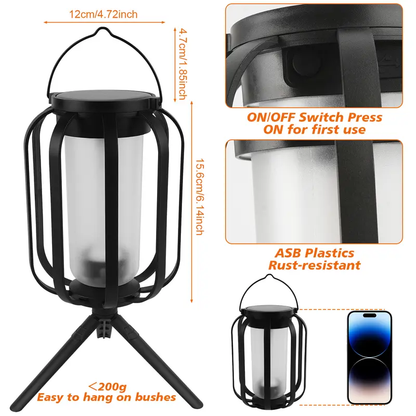 12cm/4.72inch

4.7cm/1.85inch

15.6cm/6.14inch

ON/OFF Switch Press ON for first use

ASB Plastics Rust-resistant

＜200g
Easy to hang on bushes